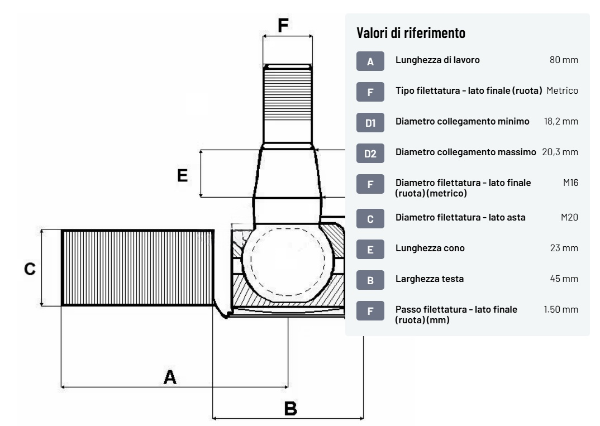 F

E

C

A

B

Valori di riferimento

| | | |
|---|---|---|
| A | Lunghezza di lavoro | 80 mm |
| F | Tipo filettatura - lato finale (ruota) | Metrico |
| D1 | Diametro collegamento minimo | 18,2 mm |
| D2 | Diametro collegamento massimo | 20,3 mm |
| F | Diametro filettatura - lato finale (ruota) (metrico) | M16 |
| C | Diametro filettatura - lato asta | M20 |
| E | Lunghezza cono | 23 mm |
| B | Larghezza testa | 45 mm |
| F | Passo filettatura - lato finale (ruota) (mm) | 1.50 mm |