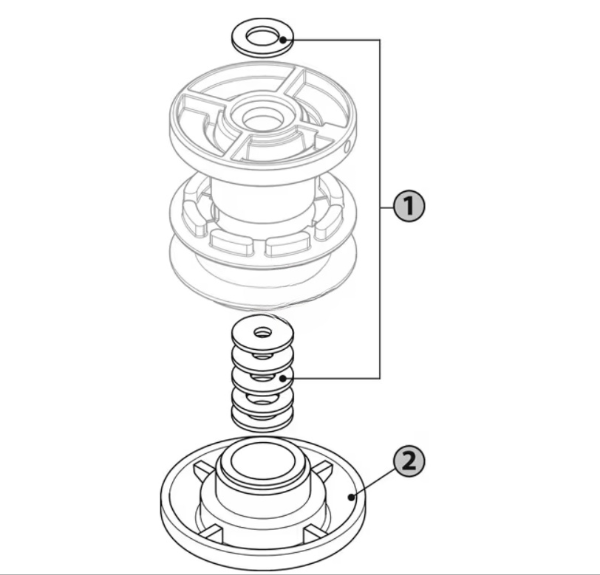 1
2