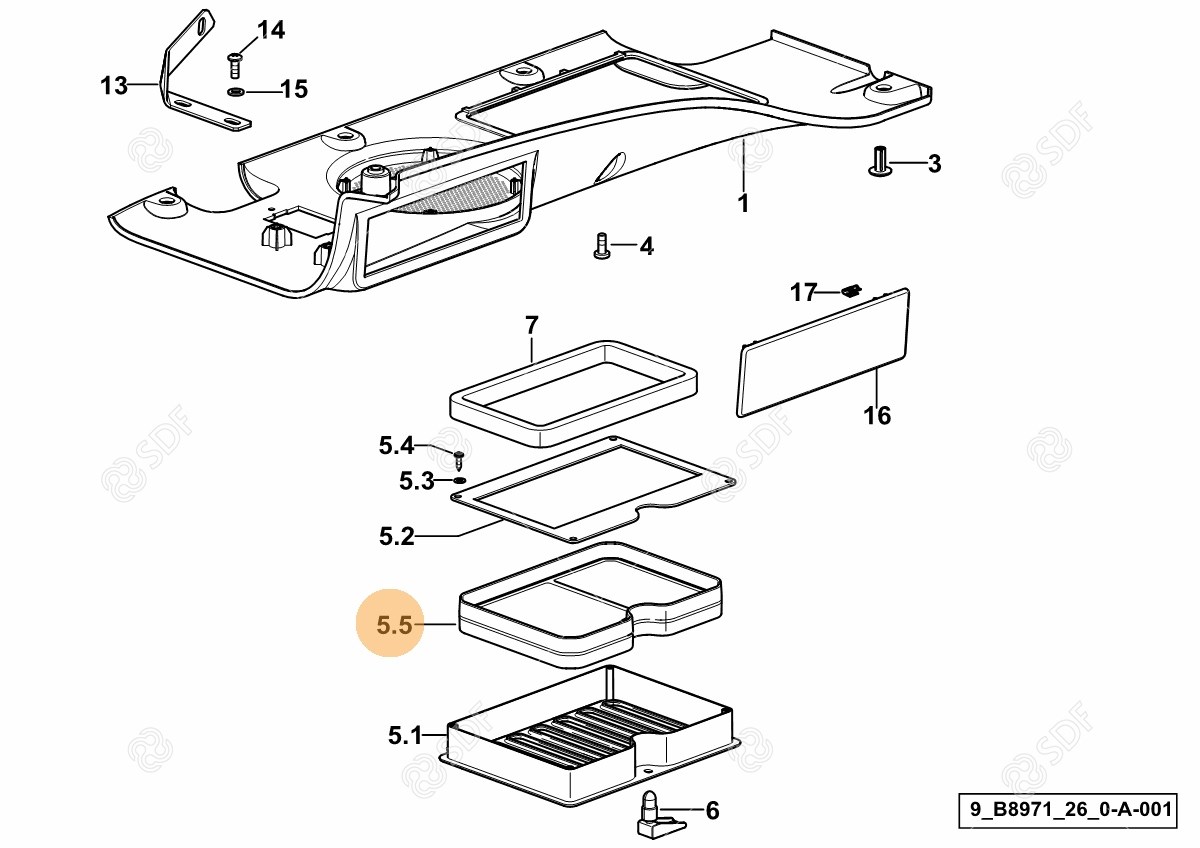 14
13
15
3
1
4
17
7
16
5.4
5.3
5.2
5.5
5.1
6
9_B8971_26_0-A-001
SDF